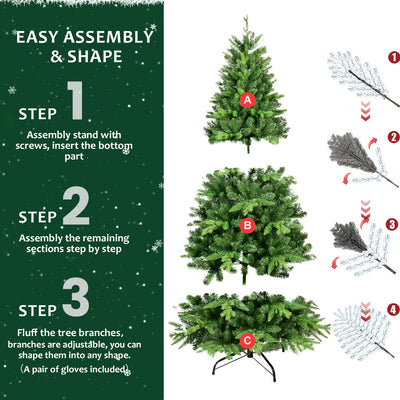 EASY ASSEMBLY & SHAPE

STEP 1

Assembly stand with screws, insert the bottom part

STEP 2

Assembly the remaining sections step by step

STEP 3

Fluff the tree branches, branches are adjustable, you can shape them into any shape.
(A pair of gloves included)

A

B

C

1

2

3

4